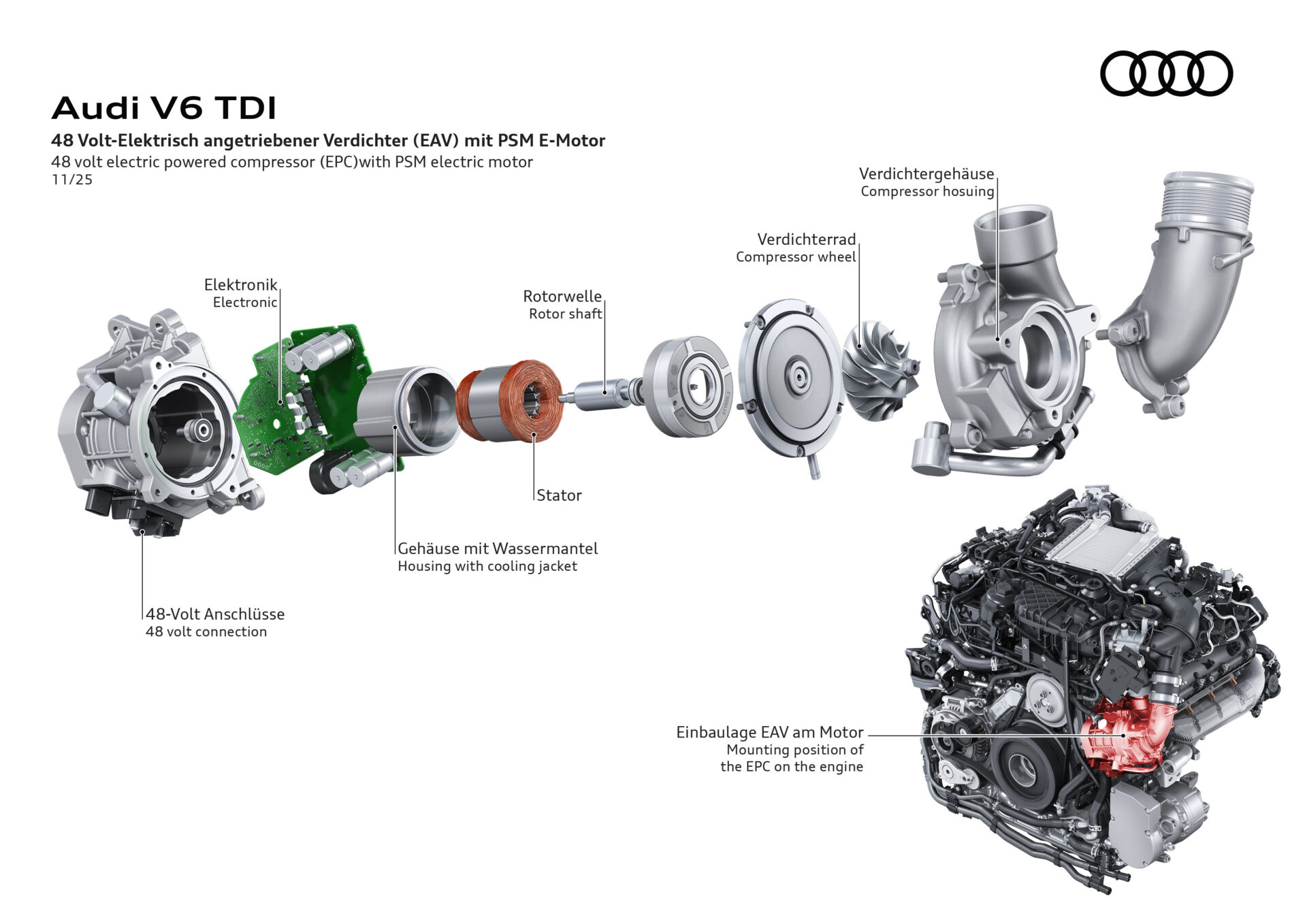 Audi V6 TDI

48 Volt-Elektrisch angetriebener Verdichter (EAV) mit PSM E-Motor
48 volt electric powered compressor (EPC)with PSM electric motor
11/25

Verdichtergehäuse
Compressor hosuing

Verdichterrad
Compressor wheel

Elektronik
Electronic

Rotorwelle
Rotor shaft

Stator

Gehäuse mit Wassermantel
Housing with cooling jacket

48-Volt Anschlüsse
48 volt connection

Einbaulage EAV am Motor
Mounting position of the EPC on the engine